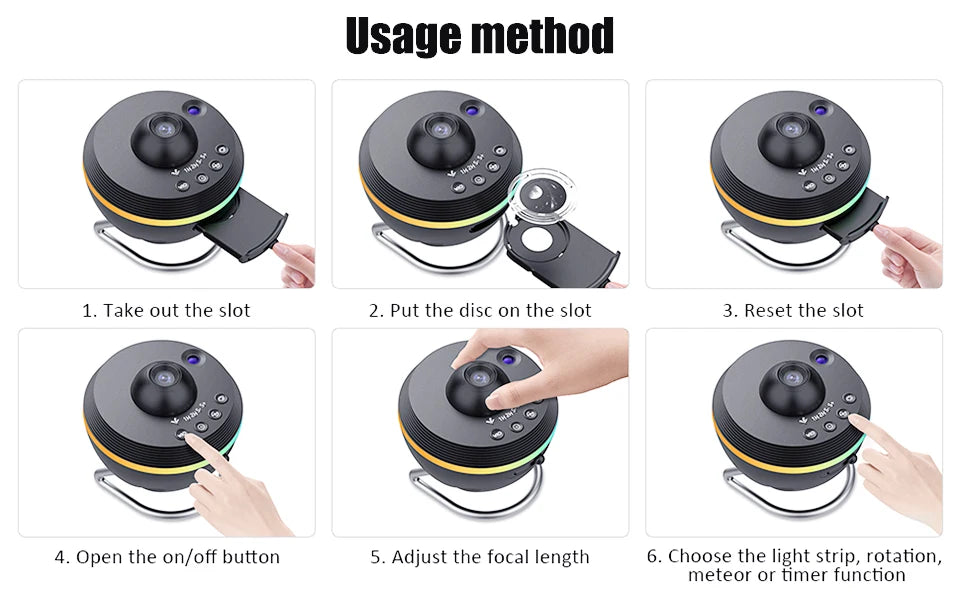 Usage method

1. Take out the slot

2. Put the disc on the slot

3. Reset the slot

4. Open the on/off button

5. Adjust the focal length

6. Choose the light strip, rotation, meteor or timer function