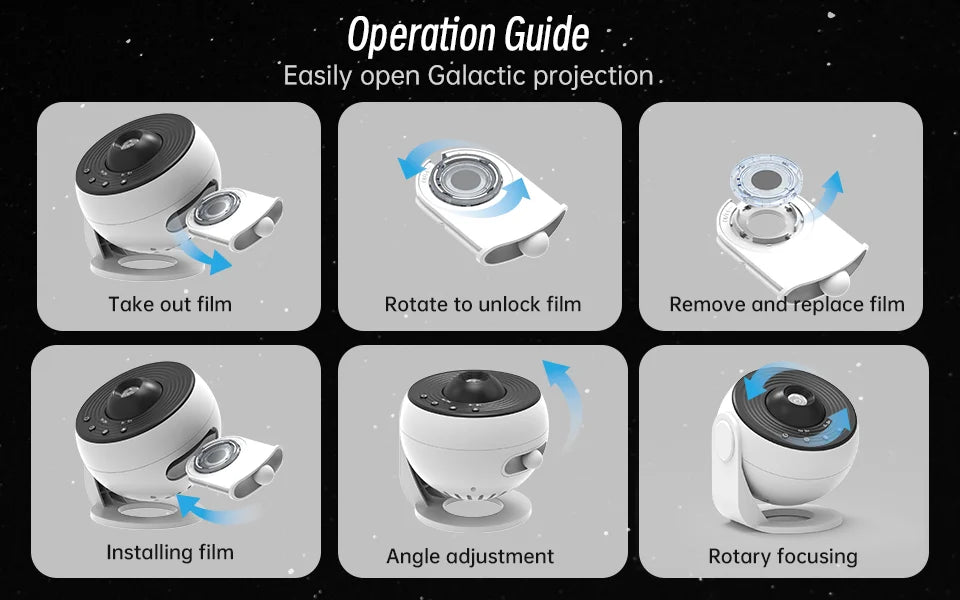 Operation Guide
Easily open Galactic projection

Take out film

Rotate to unlock film

Remove and replace film

Installing film

Angle adjustment

Rotary focusing